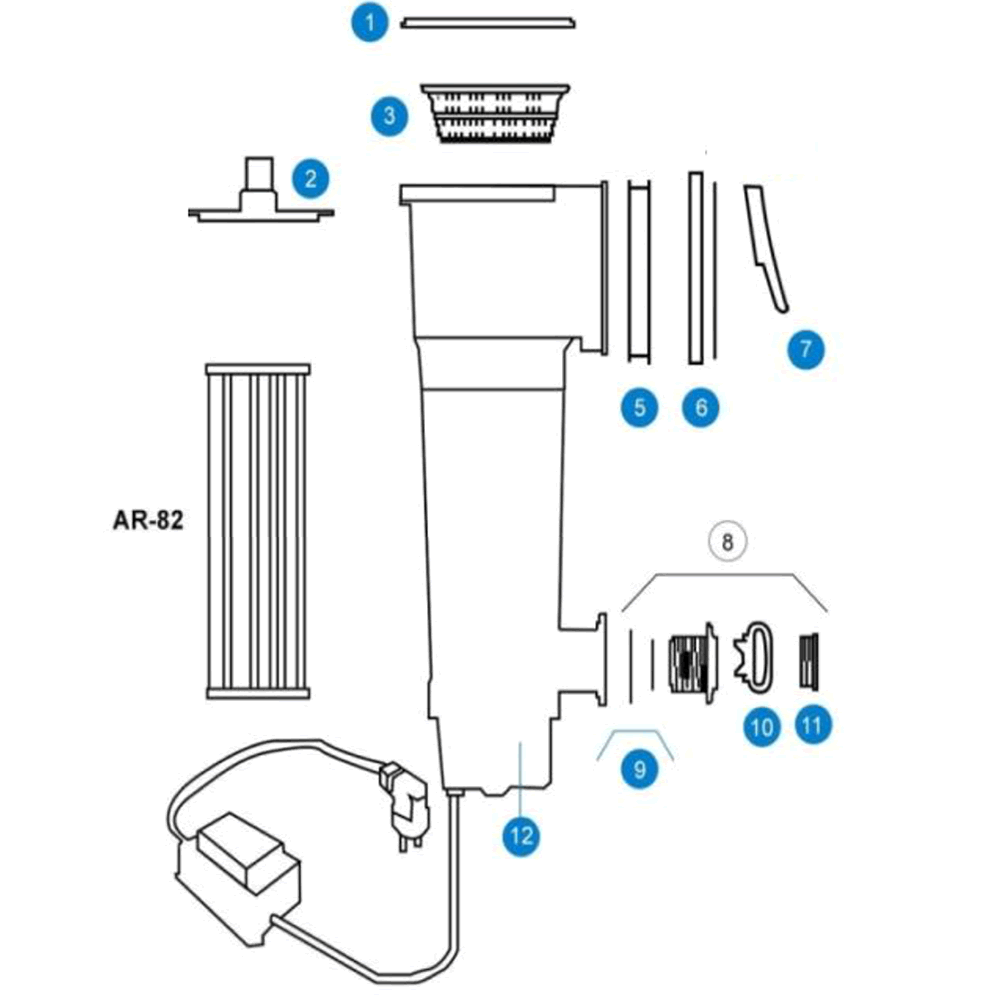 1
3
2
7
5
6
AR-82
8
10
11
9
12