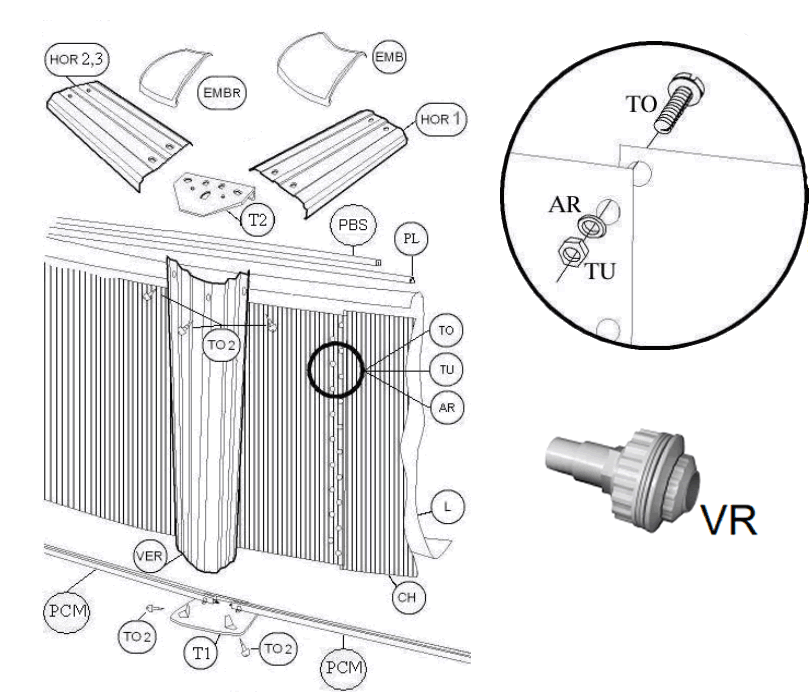 HOR 2,3
EMBR
EMB
HOR 1
T2
PBS
PL
TO 2
TO
TU
AR
L
VER
CH
PCM
TO 2
T1
TO 2
PCM
TO
AR
TU
VR