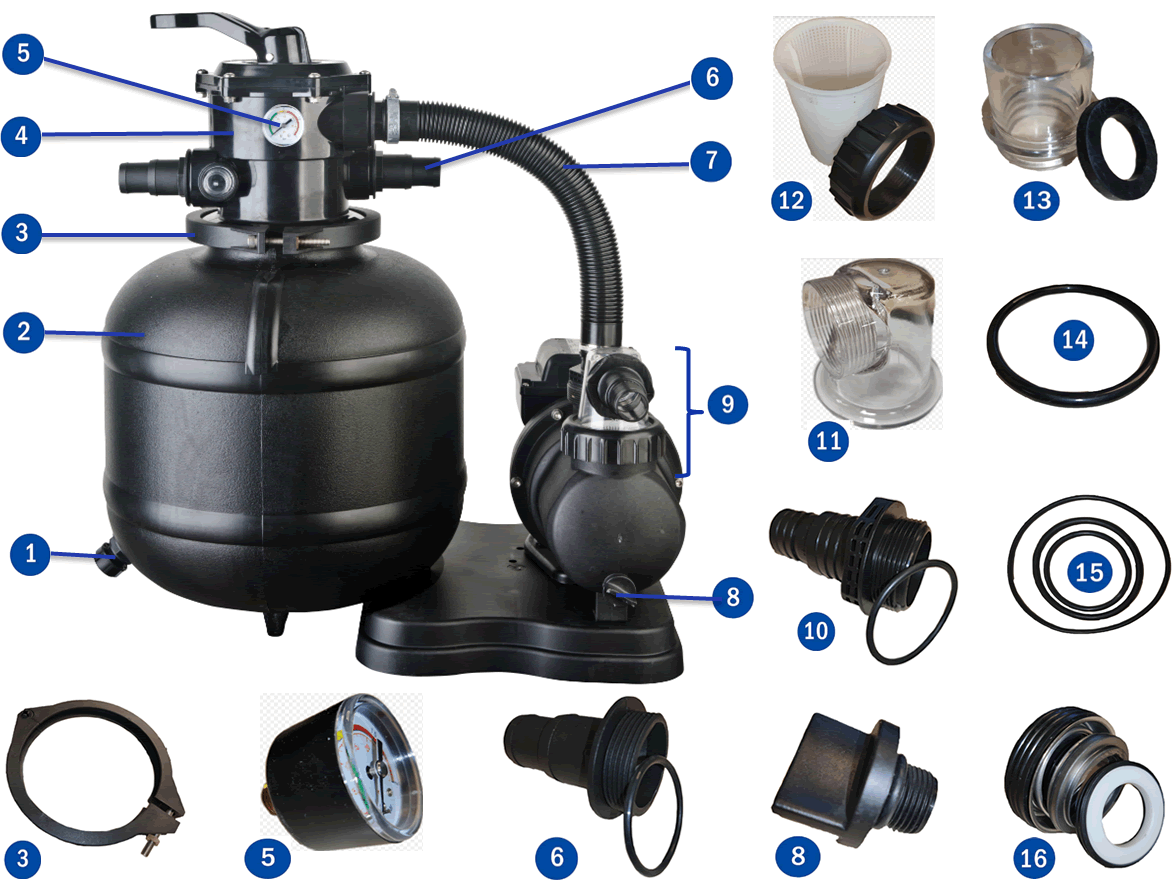 5
4
3
2
1
6
7
9
8
12
13
11
14
10
15
3
5
6
8
16